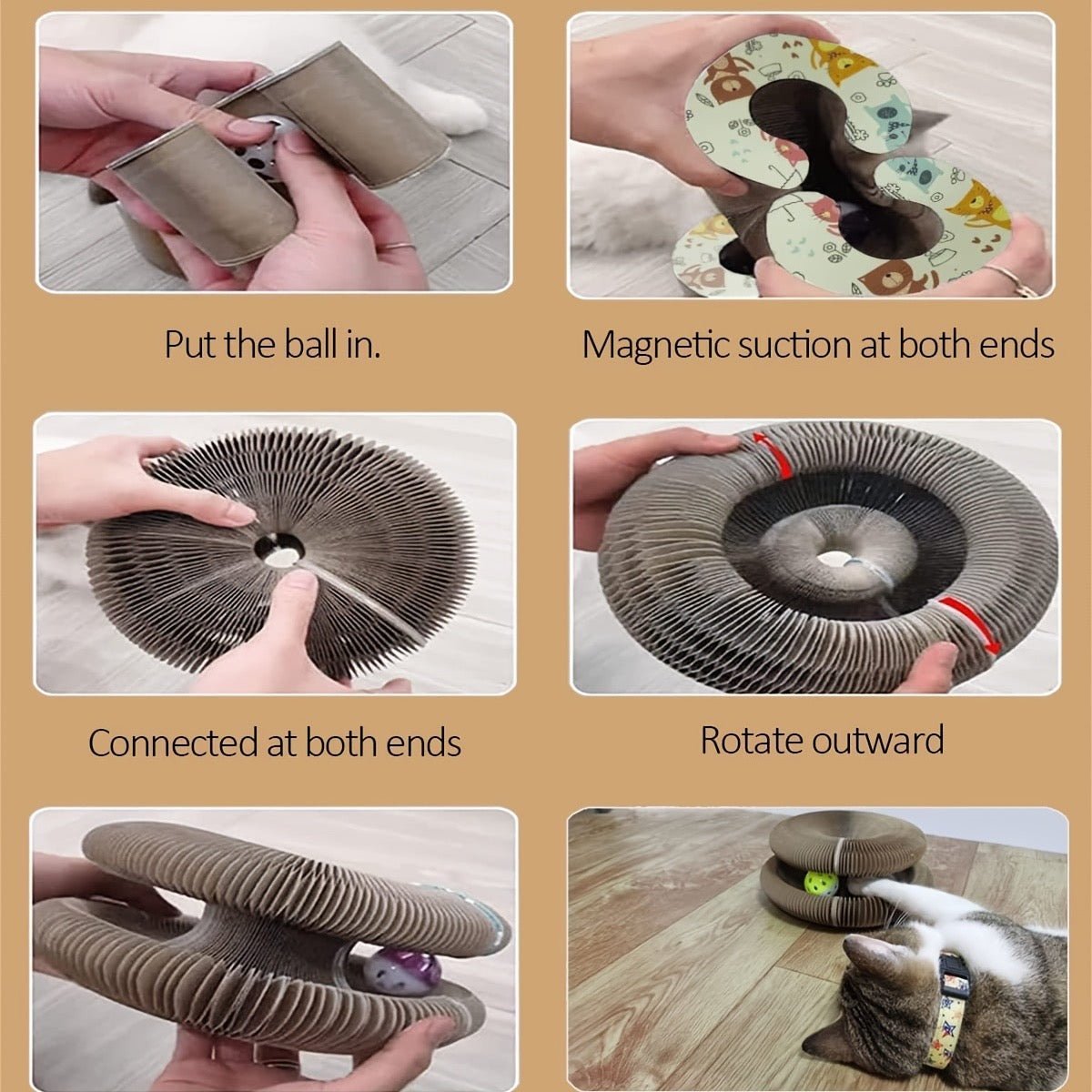 Put the ball in.

Magnetic suction at both ends

Connected at both ends

Rotate outward